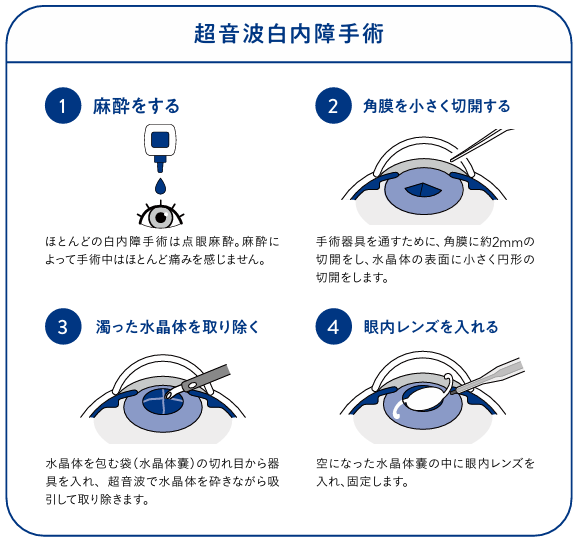 超音波白内障手術

1 麻酔をする

ほとんどの白内障手術は点眼麻酔。麻酔によって手術中はほとんど痛みを感じません。

2 角膜を小さく切開する

手術器具を通すために、角膜に約2mmの切開をし、水晶体の表面に小さく円形の切開をします。

3 濁った水晶体を取り除く

水晶体を包む袋（水晶体嚢）の切れ目から器具を入れ、超音波で水晶体を砕きながら吸引して取り除きます。

4 眼内レンズを入れる

空になった水晶体嚢の中に眼内レンズを入れ、固定します。