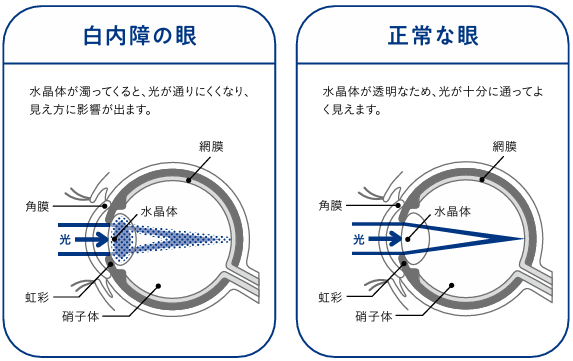 白内障の眼

水晶体が濁ってくると、光が通りにくくなり、見え方に影響が出ます。

網膜

角膜

水晶体

光

虹彩

硝子体

正常な眼

水晶体が透明なため、光が十分に通ってよく見えます。

網膜

角膜

水晶体

光

虹彩

硝子体